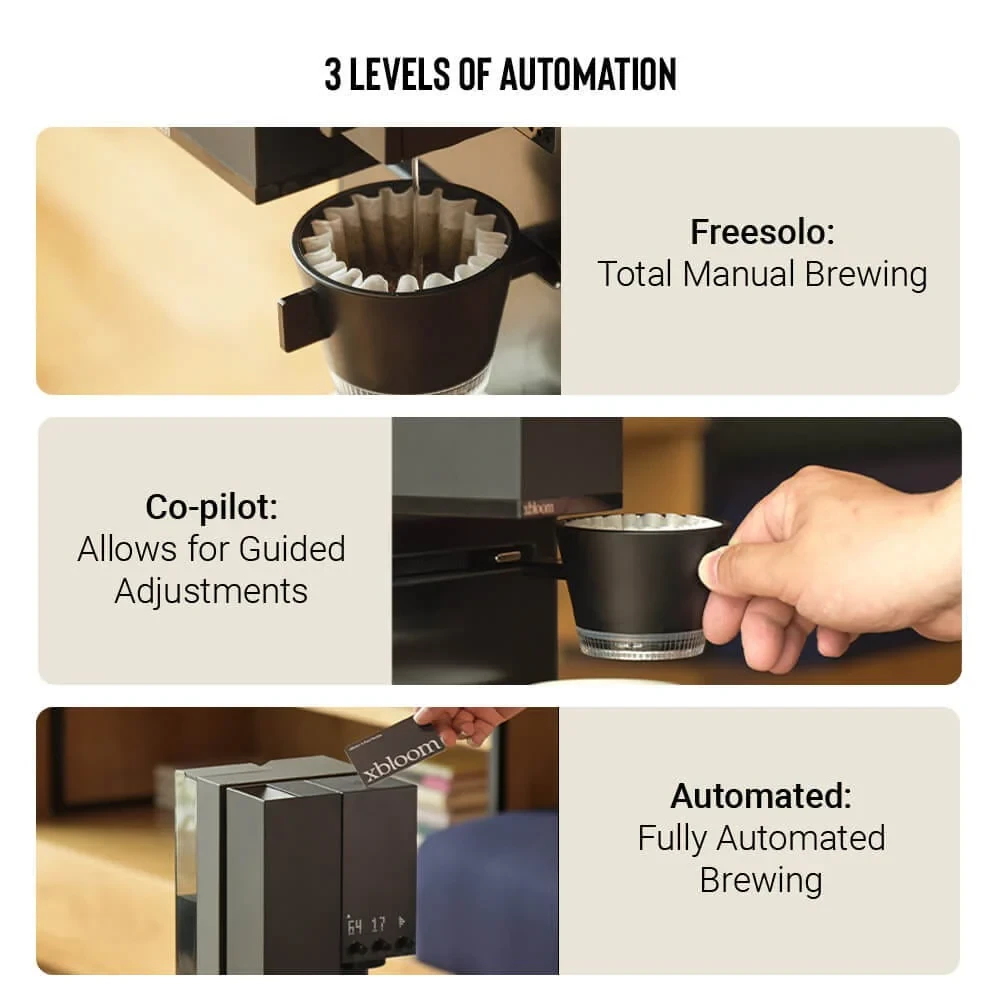 3 LEVELS OF AUTOMATION

Freesolo:
Total Manual Brewing

Co-pilot:
Allows for Guided Adjustments

xbloom

xbloom

64 17

Automated:
Fully Automated Brewing